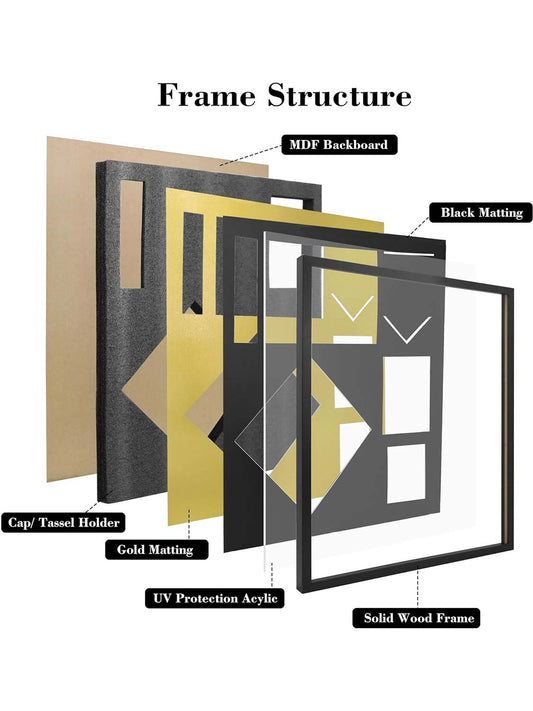 Frame Structure

MDF Backboard

Black Matting

Cap/ Tassel Holder

Gold Matting

UV Protection Acylic

Solid Wood Frame